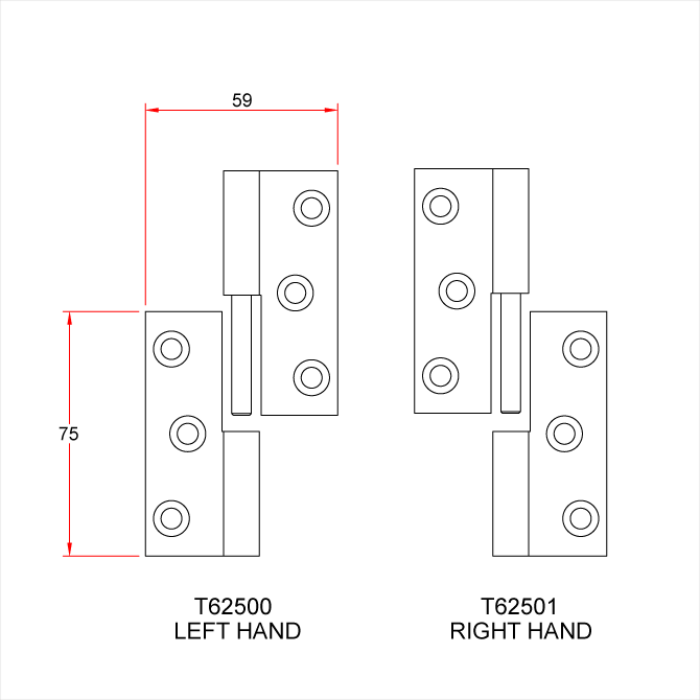 59

75

T62500
LEFT HAND

T62501
RIGHT HAND